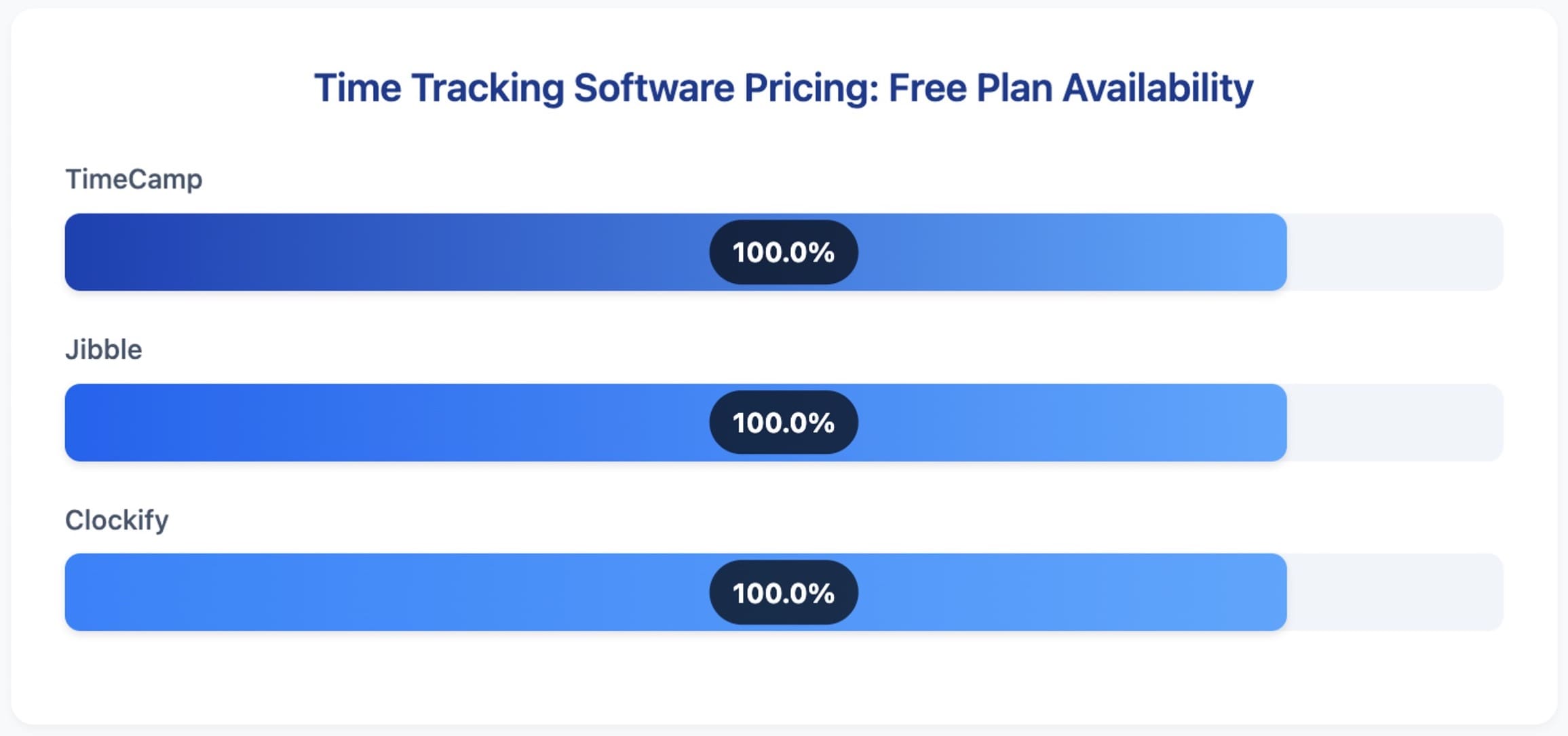 Time Tracking Software Pricing: Free Plan Availability

TimeCamp

100.0%

Jibble

100.0%

Clockify

100.0%